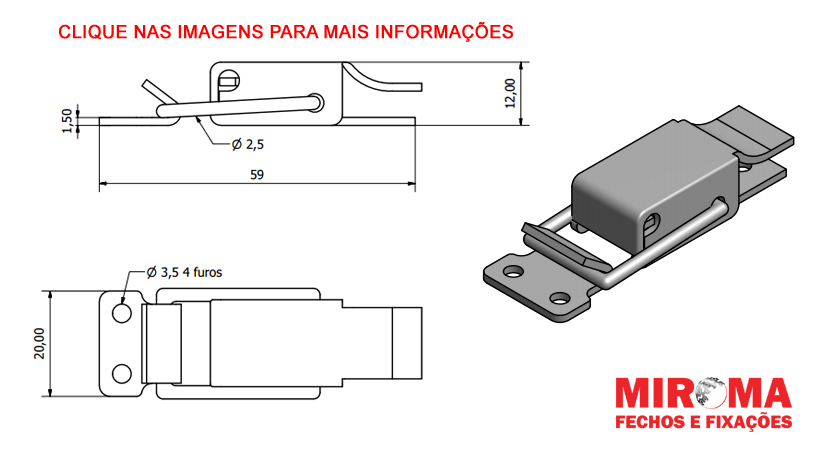 CLIQUE NAS IMAGENS PARA MAIS INFORMAÇÕES

1,50

12,00

Ø 2,5

59

Ø 3,5 4 furos

20,00

MIROMA
FECHOS E FIXAÇÕES